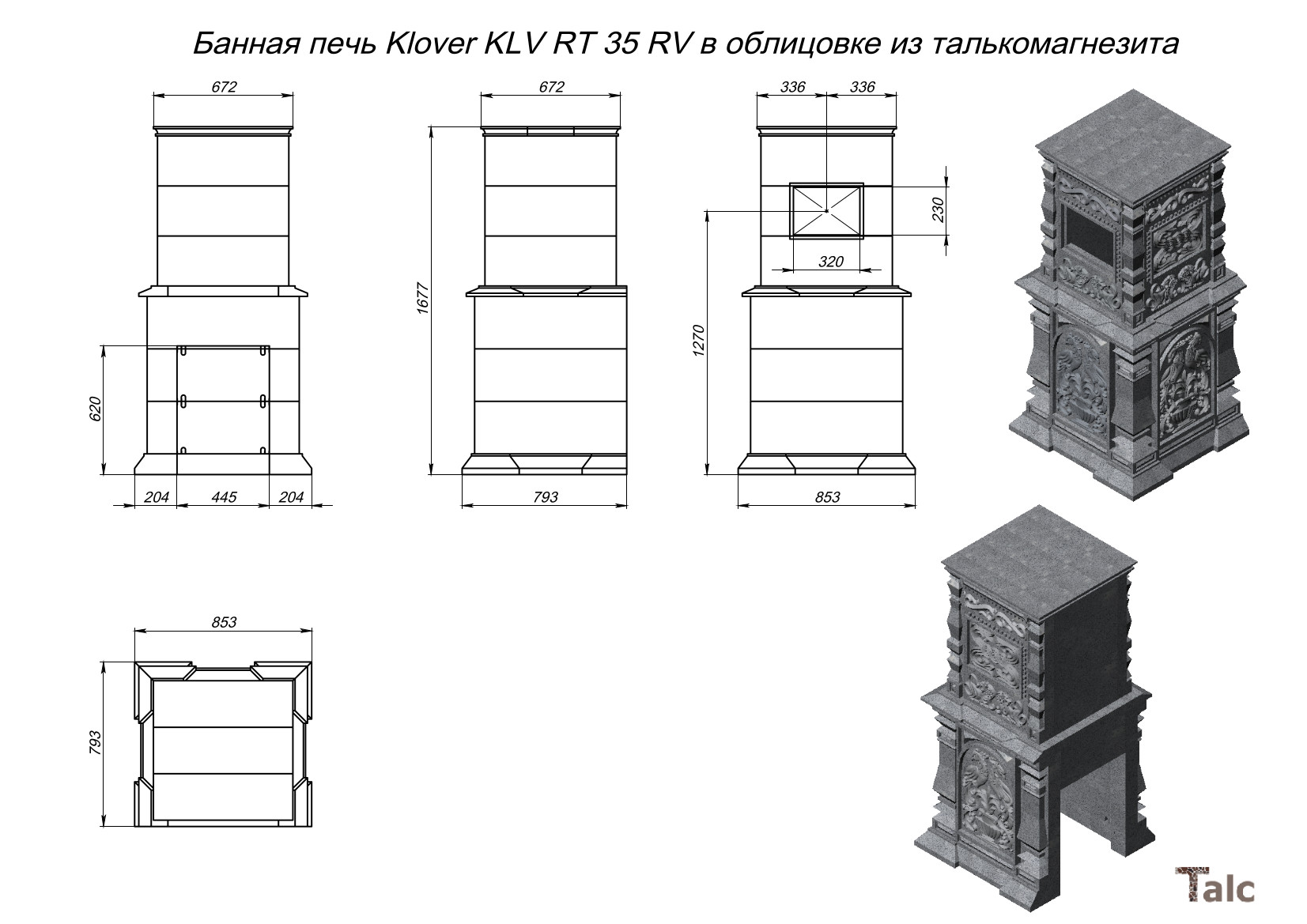 Банная печь Klover KLV RT 35 RV в облицовке из талькомагнезита

672

620

204 445 204

672

1677

793

336 336

230

320

1270

853

853

793

Talc