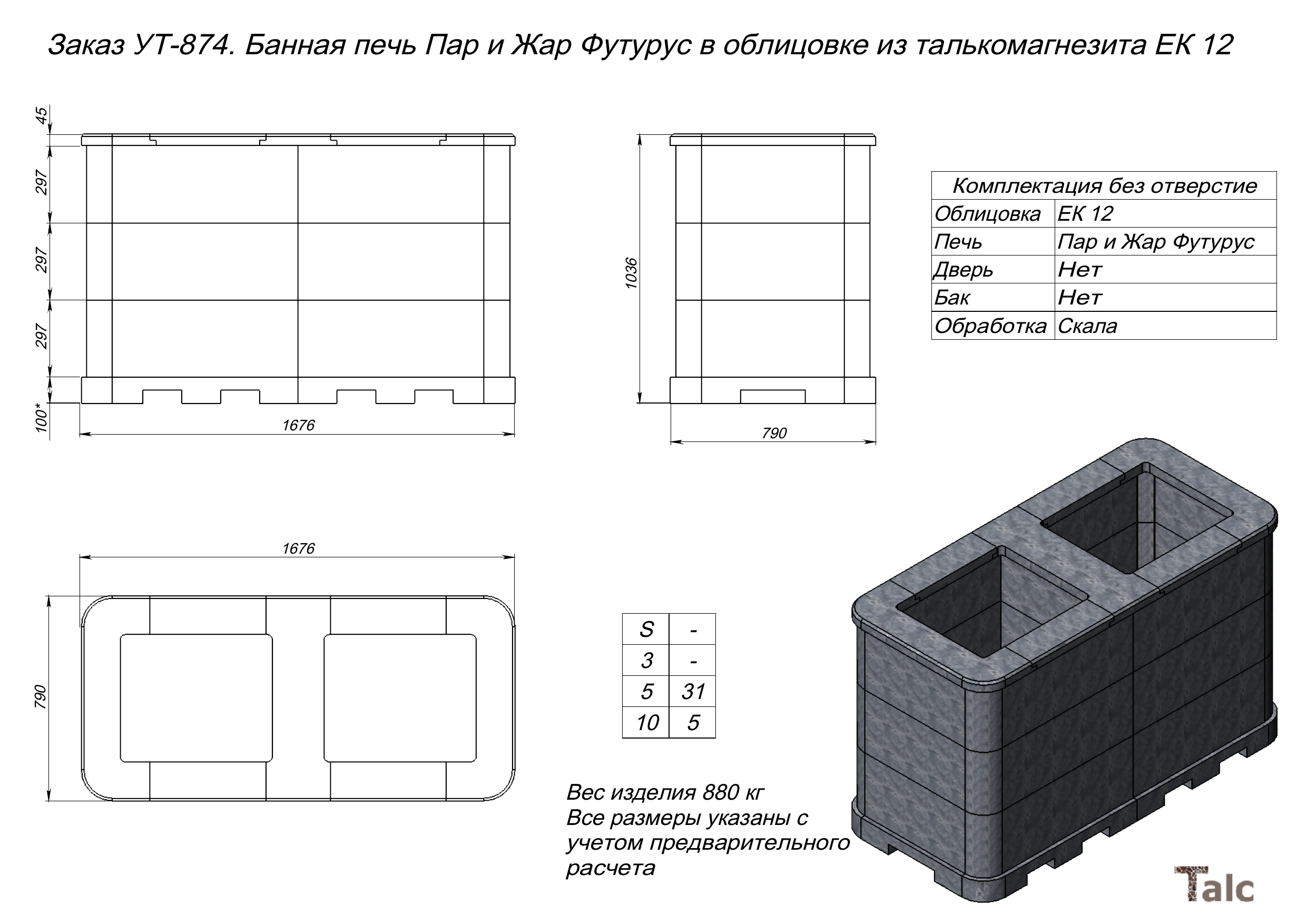 Заказ УТ-874. Банная печь Пар и Жар Футурус в облицовке из талькомагнезита ЕК 12

45
297
297
297
100*
1676

1036
790

| Комплектация без отверстие | |
|---|---|
| Облицовка | ЕК 12 |
| Печь | Пар и Жар Футурус |
| Дверь | Нет |
| Бак | Нет |
| Обработка | Скала |

1676
790

| S | - |
|---|---|
| 3 | - |
| 5 | 31 |
| 10 | 5 |

Вес изделия 880 кг
Все размеры указаны с учетом предварительного расчета

Talc