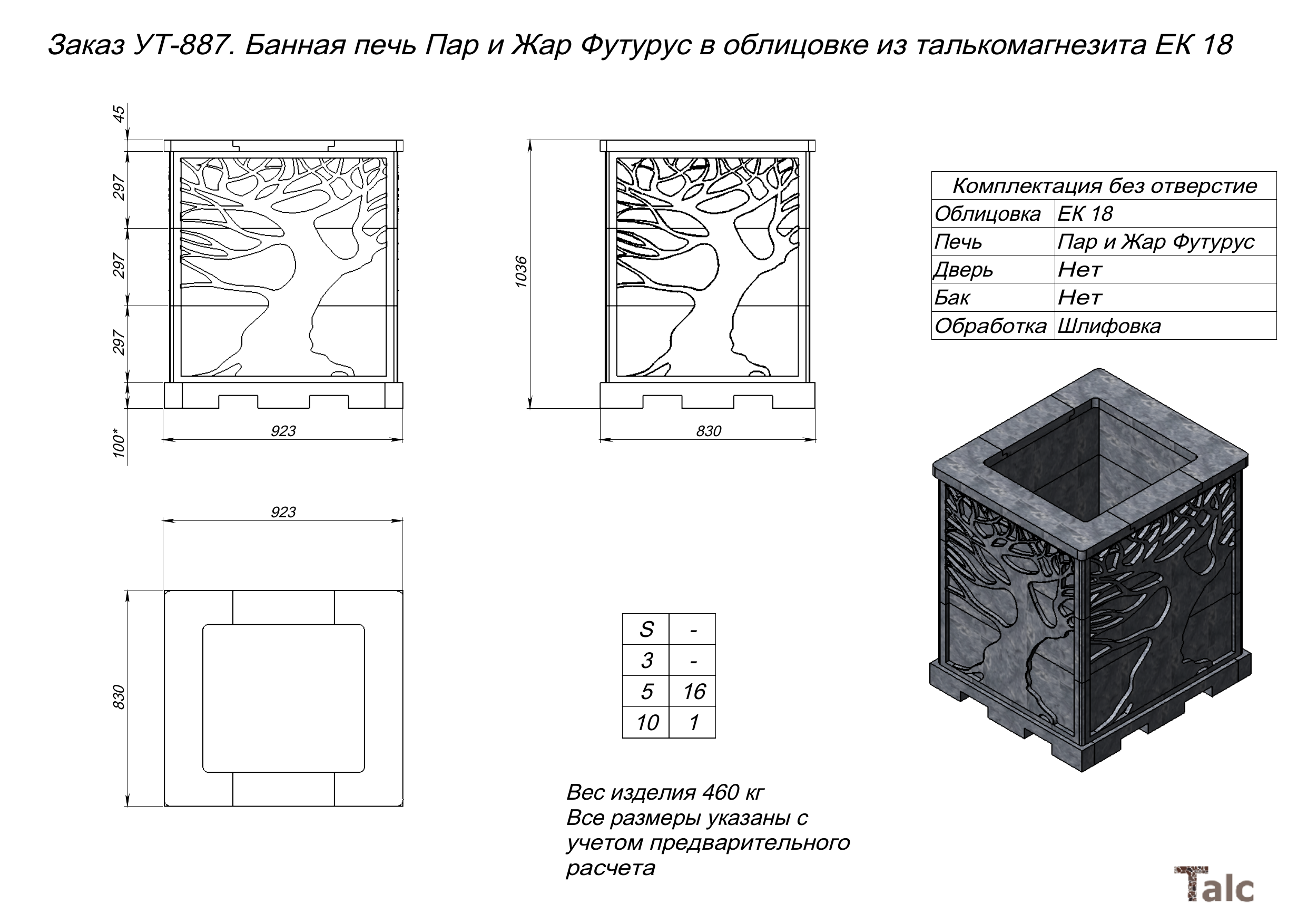 Заказ УТ-887. Банная печь Пар и Жар Футурус в облицовке из талькомагнезита ЕК 18

45
297
297
297
100*
923

1036
830

| Комплектация без отверстие | |
|---|---|
| Облицовка | ЕК 18 |
| Печь | Пар и Жар Футурус |
| Дверь | Нет |
| Бак | Нет |
| Обработка | Шлифовка |

923
830

| S | - |
|---|---|
| 3 | - |
| 5 | 16 |
| 10 | 1 |

Вес изделия 460 кг
Все размеры указаны с учетом предварительного расчета

Talc