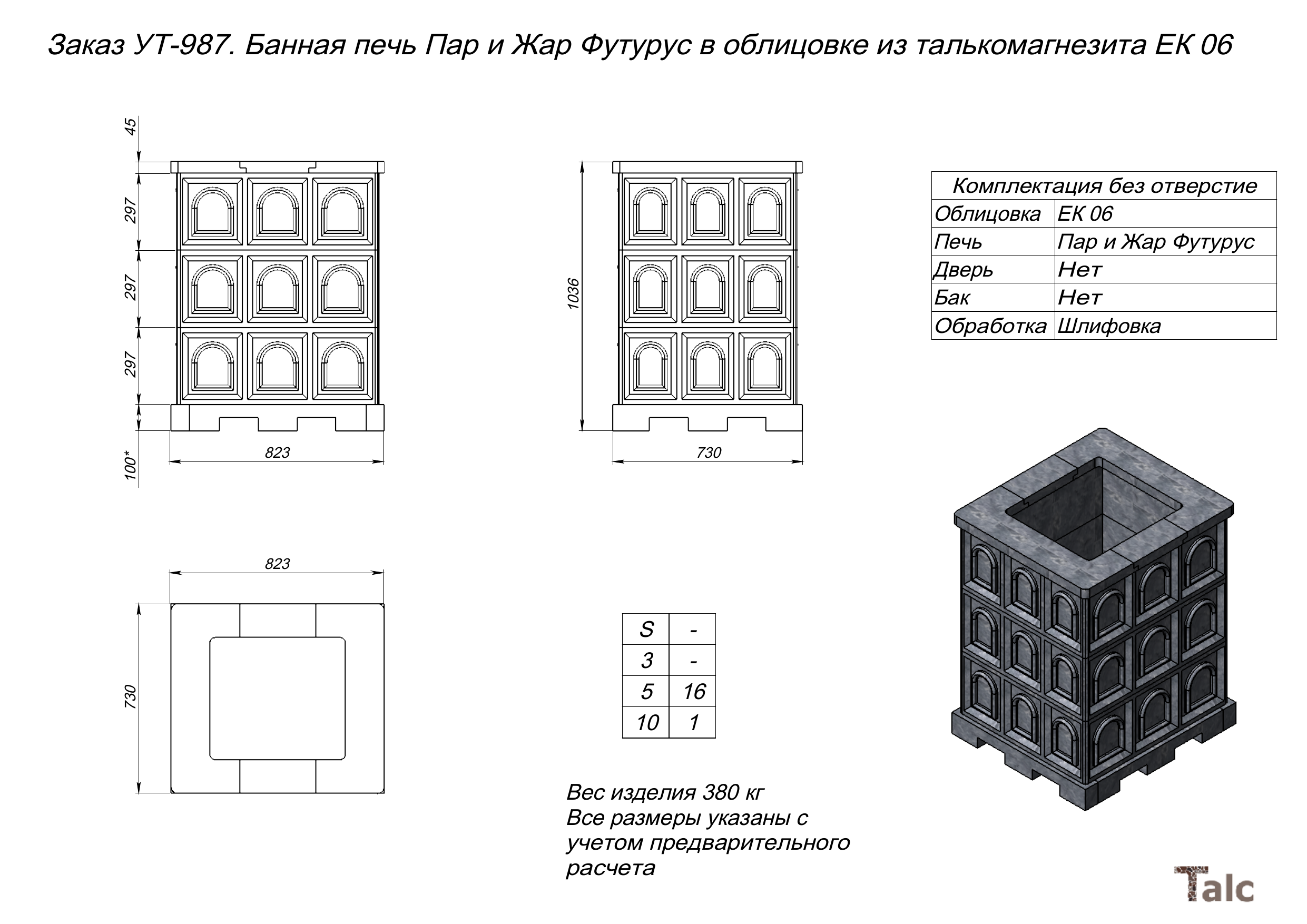 Заказ УТ-987. Банная печь Пар и Жар Футурус в облицовке из талькомагнезита ЕК 06

45
297
297
297
100*
823

1036
730

| Комплектация без отверстие | |
|---|---|
| Облицовка | ЕК 06 |
| Печь | Пар и Жар Футурус |
| Дверь | Нет |
| Бак | Нет |
| Обработка | Шлифовка |

823
730

| S | - |
|---|---|
| 3 | - |
| 5 | 16 |
| 10 | 1 |

Вес изделия 380 кг
Все размеры указаны с учетом предварительного расчета

Talc