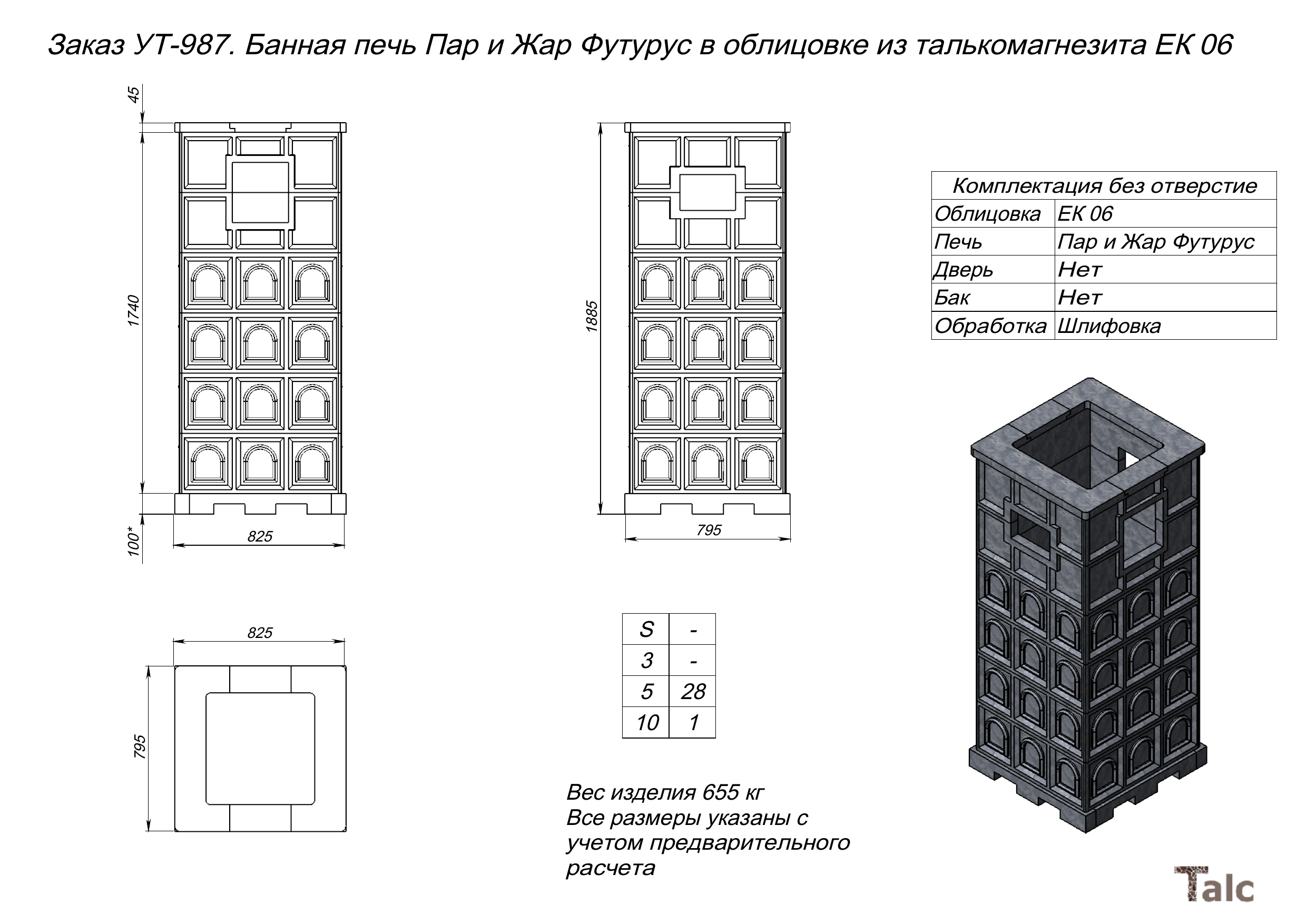 Заказ УТ-987. Банная печь Пар и Жар Футурус в облицовке из талькомагнезита ЕК 06

45

1740

100*

825

1885

795

| Комплектация без отверстие | |
|---|---|
| Облицовка | ЕК 06 |
| Печь | Пар и Жар Футурус |
| Дверь | Нет |
| Бак | Нет |
| Обработка | Шлифовка |

825

795

| S | - |
|---|---|
| 3 | - |
| 5 | 28 |
| 10 | 1 |

Вес изделия 655 кг
Все размеры указаны с учетом предварительного расчета

Talc